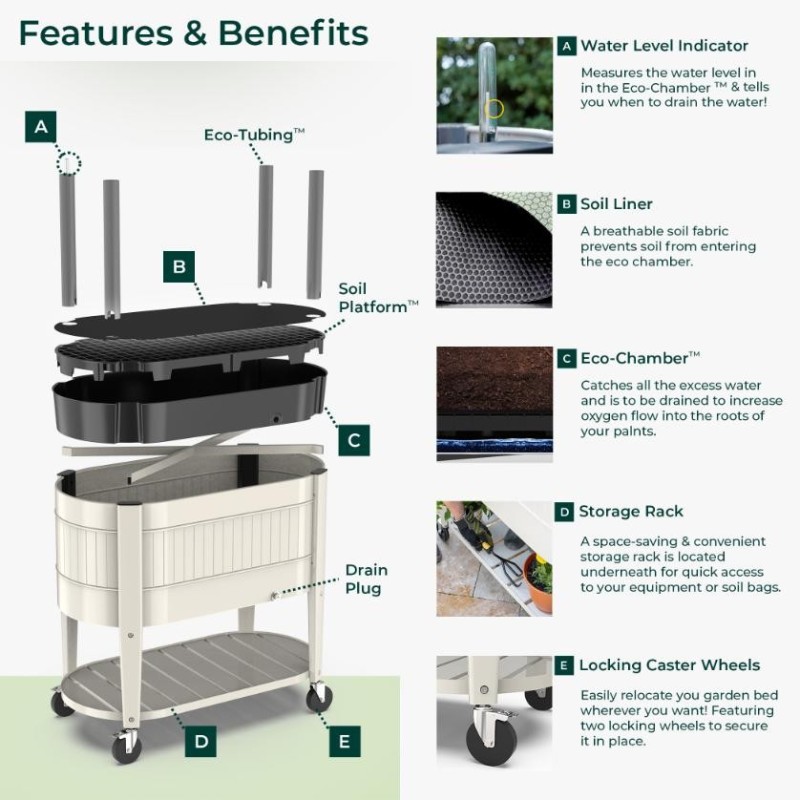 Features & Benefits

A

Eco-Tubing™

B

Soil Platform™

C

Drain Plug

D

E

A Water Level Indicator

Measures the water level in in the Eco-Chamber ™ & tells you when to drain the water!

B Soil Liner

A breathable soil fabric prevents soil from entering the eco chamber.

C Eco-Chamber™

Catches all the excess water and is to be drained to increase oxygen flow into the roots of your palnts.

D Storage Rack

A space-saving & convenient storage rack is located underneath for quick access to your equipment or soil bags.

E Locking Caster Wheels

Easily relocate you garden bed wherever you want! Featuring two locking wheels to secure it in place.